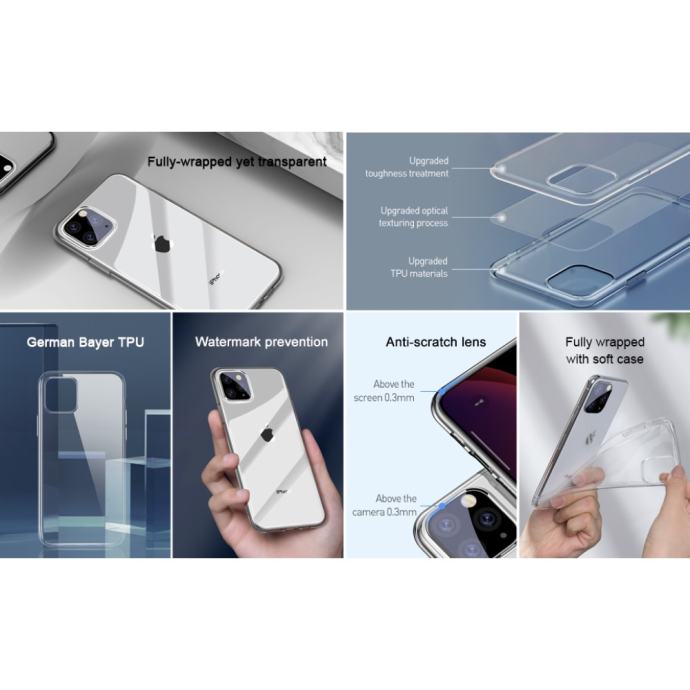 Fully-wrapped yet transparent

Upgraded toughness treatment

Upgraded optical texturing process

Upgraded TPU materials

German Bayer TPU

Watermark prevention

Anti-scratch lens

Above the screen 0.3mm

Above the camera 0.3mm

Fully wrapped with soft case