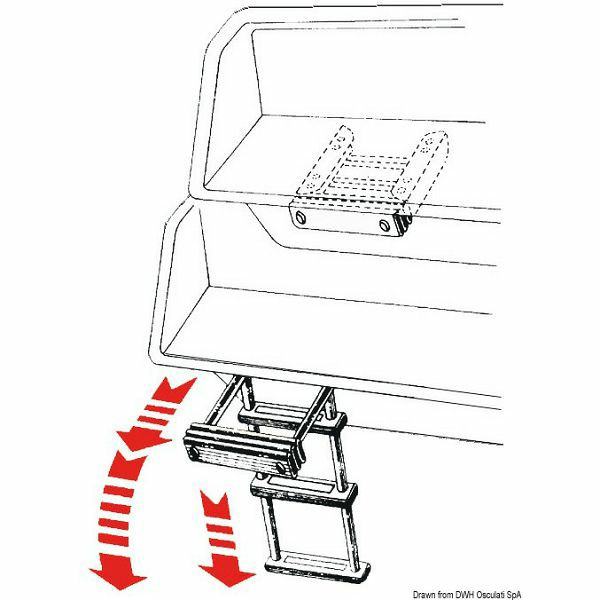 Drawn from DWH Osculati SpA