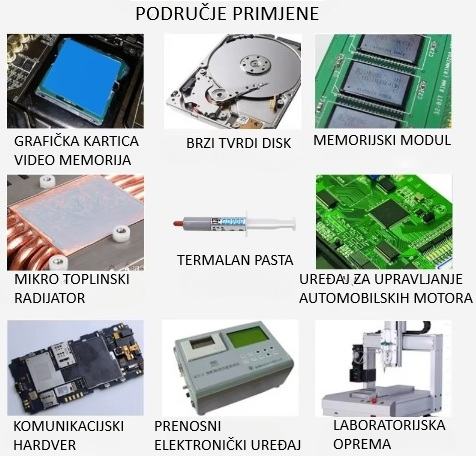 PODRUČJE PRIMJENE

GRAFIČKA KARTICA VIDEO MEMORIJA

BRZI TVRDI DISK

MEMORIJSKI MODUL

MIKRO TOPLINSKI RADIJATOR

TERMALAN PASTA

UREĐAJ ZA UPRAVLJANJE AUTOMOBILSKIH MOTORA

KOMUNIKACIJSKI HARDVER

PRENOSNI ELEKTRONIČKI UREĐAJ

LABORATORIJSKA OPREMA