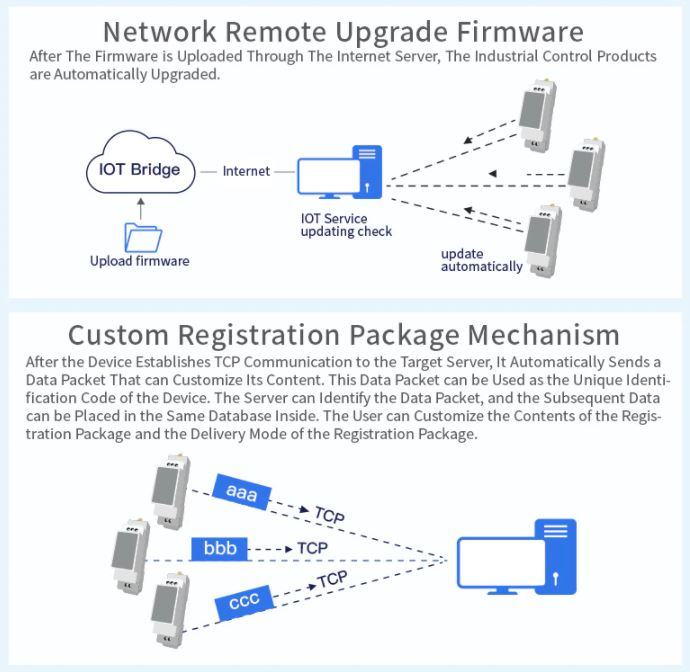 Network Remote Upgrade Firmware

After The Firmware is Uploaded Through The Internet Server, The Industrial Control Products are Automatically Upgraded.

IOT Bridge

Internet

Upload firmware

IOT Service updating check

update automatically

Custom Registration Package Mechanism

After the Device Establishes TCP Communication to the Target Server, It Automatically Sends a Data Packet That can Customize Its Content. This Data Packet can be Used as the Unique Identification Code of the Device. The Server can Identify the Data Packet, and the Subsequent Data can be Placed in the Same Database Inside. The User can Customize the Contents of the Registration Package and the Delivery Mode of the Registration Package.

aaa

TCP

bbb

TCP

ccc

TCP