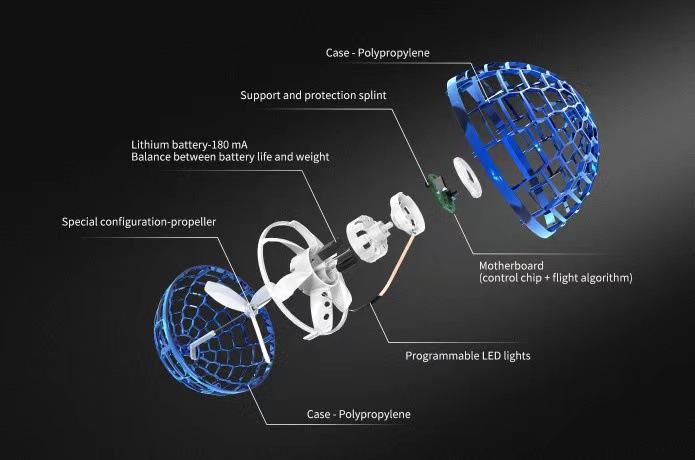 Case - Polypropylene

Support and protection splint

Lithium battery-180 mA
Balance between battery life and weight

Special configuration-propeller

Motherboard
(control chip + flight algorithm)

Programmable LED lights

Case - Polypropylene