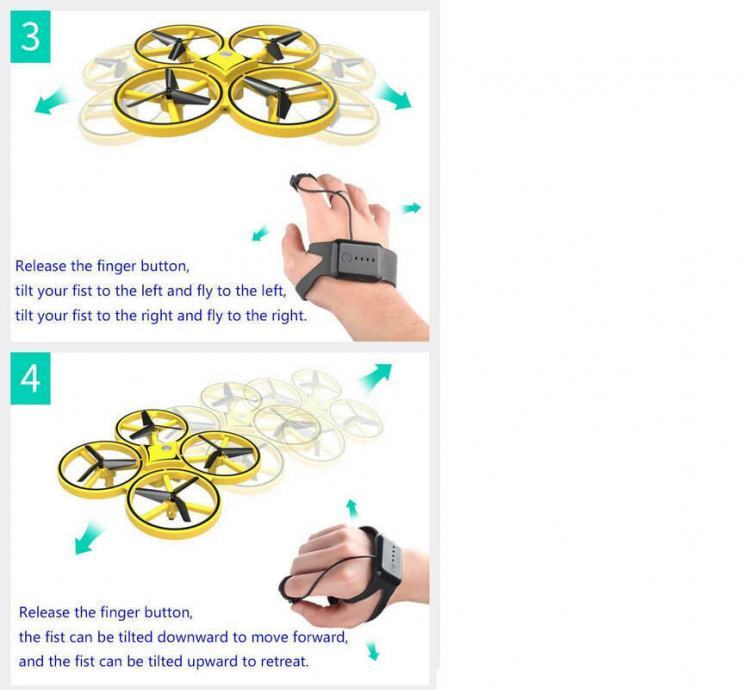 3

Release the finger button,
tilt your fist to the left and fly to the left,
tilt your fist to the right and fly to the right.

4

Release the finger button,
the fist can be tilted downward to move forward,
and the fist can be tilted upward to retreat.