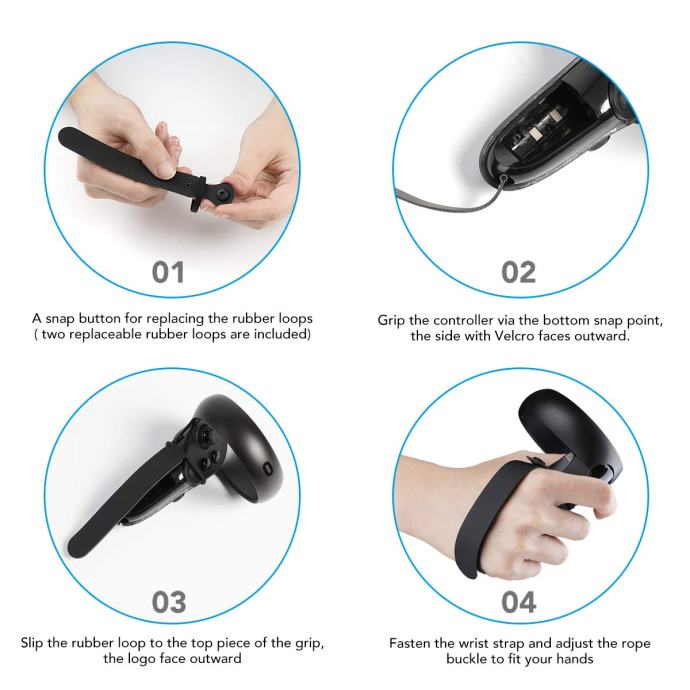 01

A snap button for replacing the rubber loops ( two replaceable rubber loops are included)

02

Grip the controller via the bottom snap point, the side with Velcro faces outward.

03

Slip the rubber loop to the top piece of the grip, the logo face outward

04

Fasten the wrist strap and adjust the rope buckle to fit your hands