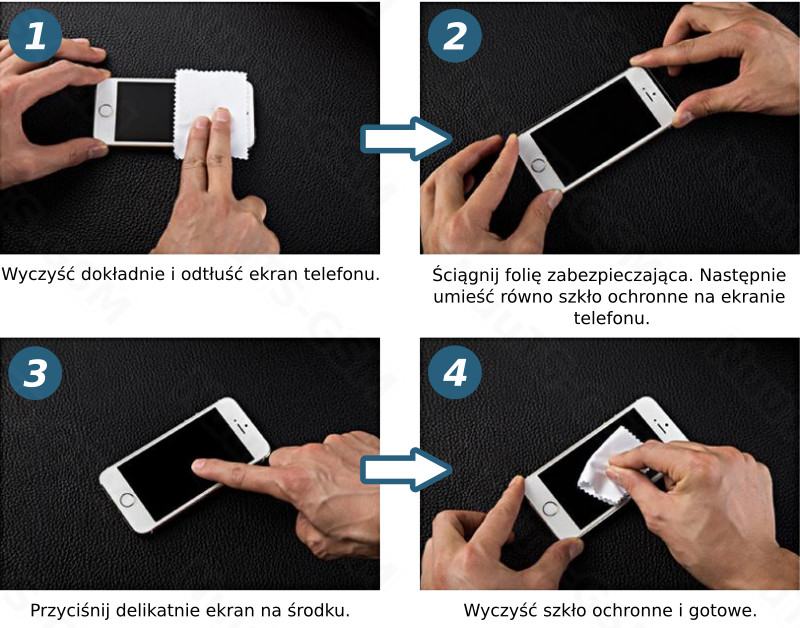 1

Wyczyść dokładnie i odtłuść ekran telefonu.

2

Ściągnij folię zabezpieczająca. Następnie umieść równo szkło ochronne na ekranie telefonu.

3

Przyciśnij delikatnie ekran na środku.

4

Wyczyść szkło ochronne i gotowe.