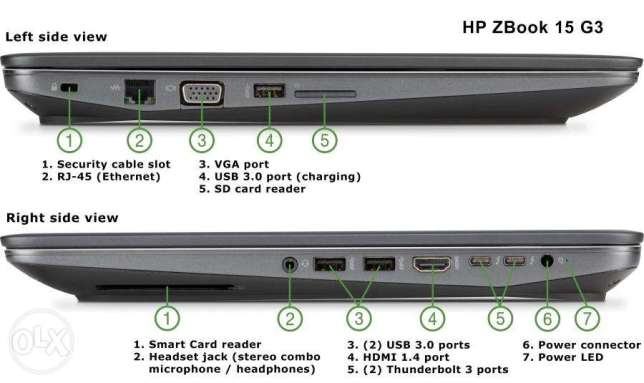 Left side view

HP ZBook 15 G3

1

2

3

4

5

1. Security cable slot
2. RJ-45 (Ethernet)

3. VGA port
4. USB 3.0 port (charging)
5. SD card reader

Right side view

1

2

3

4

5

6

7

1. Smart Card reader
2. Headset jack (stereo combo microphone / headphones)

3. (2) USB 3.0 ports
4. HDMI 1.4 port
5. (2) Thunderbolt 3 ports

6. Power connector
7. Power LED

OLX