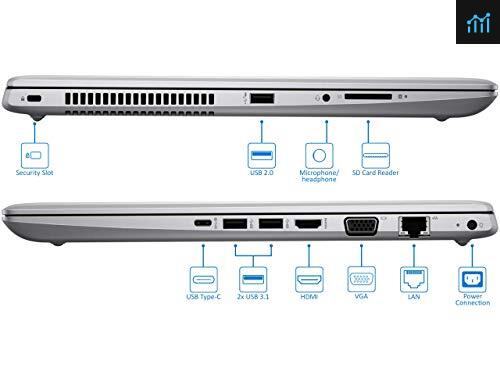 Security Slot

USB 2.0

Microphone/ headphone

SD Card Reader

USB Type-C

2x USB 3.1

HDMI

VGA

LAN

Power Connection