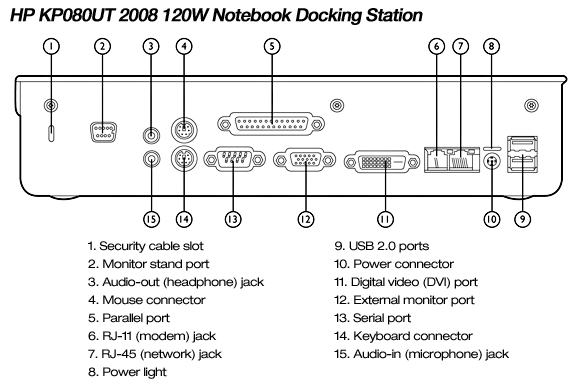 HP KP080UT 2008 120W Notebook Docking Station

1 2 3 4 5 6 7 8

15 14 13 12 11 10 9

1. Security cable slot
2. Monitor stand port
3. Audio-out (headphone) jack
4. Mouse connector
5. Parallel port
6. RJ-11 (modem) jack
7. RJ-45 (network) jack
8. Power light

9. USB 2.0 ports
10. Power connector
11. Digital video (DVI) port
12. External monitor port
13. Serial port
14. Keyboard connector
15. Audio-in (microphone) jack