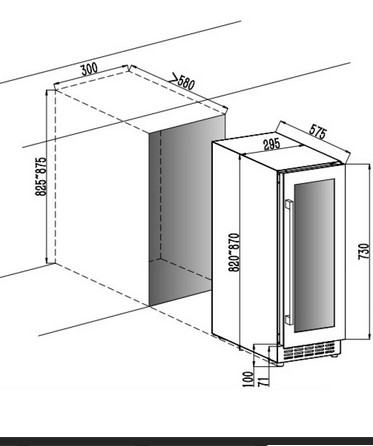 300
>580
825~875
575
295
820~870
730
100
71