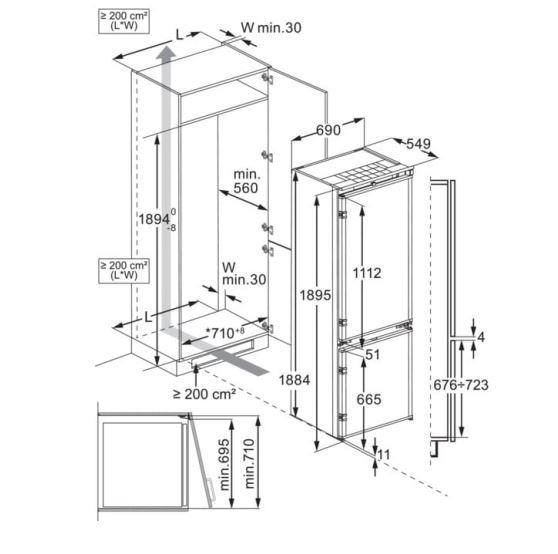 ≥ 200 cm²
(L*W)

L

W min.30

690

549

min.
560

$1894^{0}_{-8}$

≥ 200 cm²
(L*W)

W
min.30

L

$*710^{+8}$

≥ 200 cm²

1895

1884

1112

51

665

11

4

676÷723

min.695

min.710