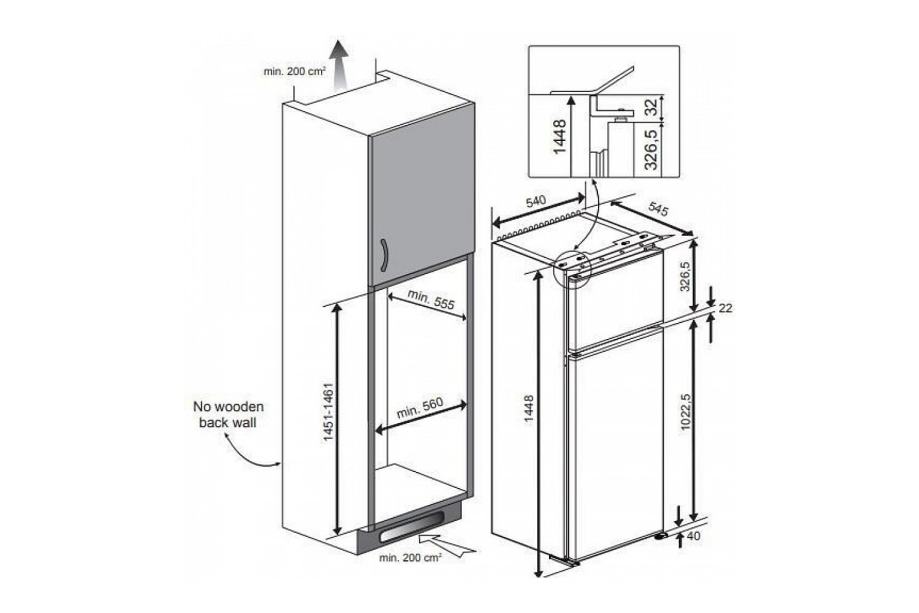 min. 200 cm²

min. 555

min. 560

1451-1461

No wooden back wall

min. 200 cm²

1448

32

326,5

540

545

326,5

22

1448

1022,5

40