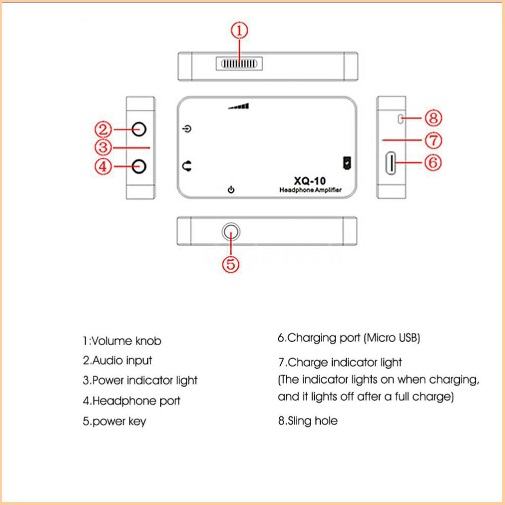 ①

②
③
④

XQ-10
Headphone Amplifier

⑧
⑦
⑥

⑤

1:Volume knob
2.Audio input
3.Power indicator light
4.Headphone port
5.power key

6.Charging port (Micro USB)
7.Charge indicator light
(The indicator lights on when charging, and it lights off after a full charge)
8.Sling hole