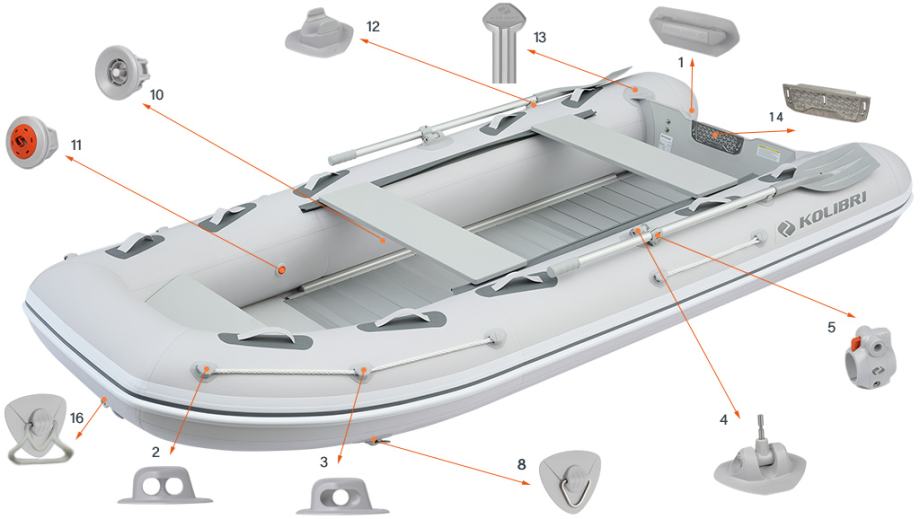 12
13
1
10
14
11
KOLIBRI
5
4
16
2
3
8