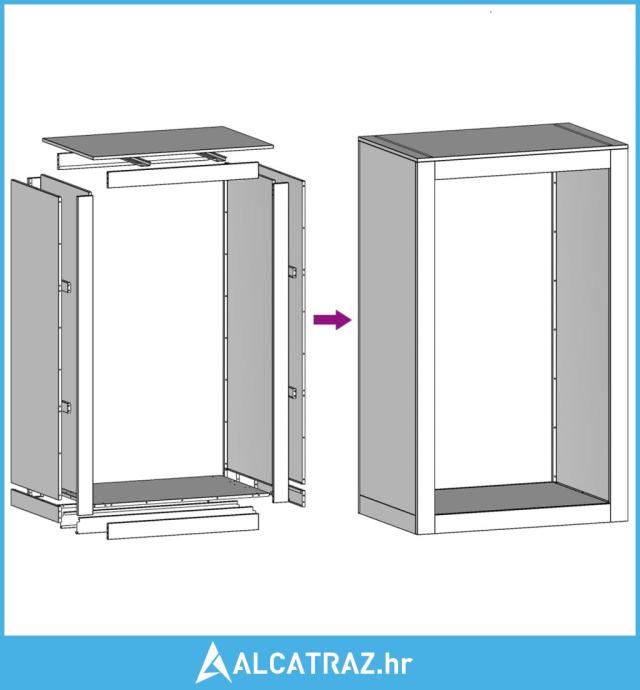 ALCATRAZ.hr