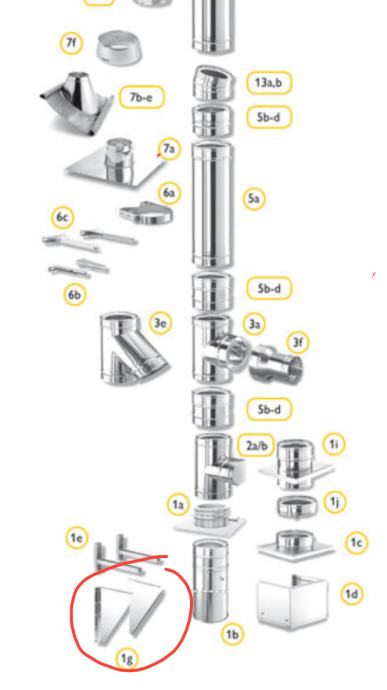 7f
13a,b
7b-e
5b-d
7a
6a
5a
6c
6b
5b-d
3e
3a
3f
5b-d
2a/b
1i
1a
1j
1e
1c
1d
1b
1g