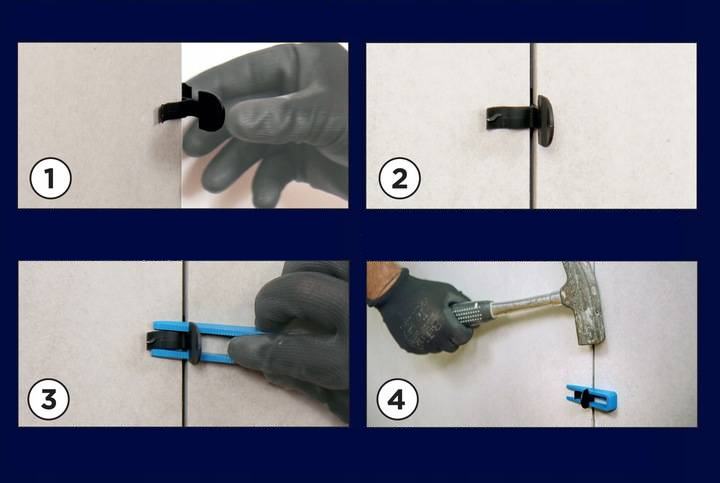 1

2

3

4