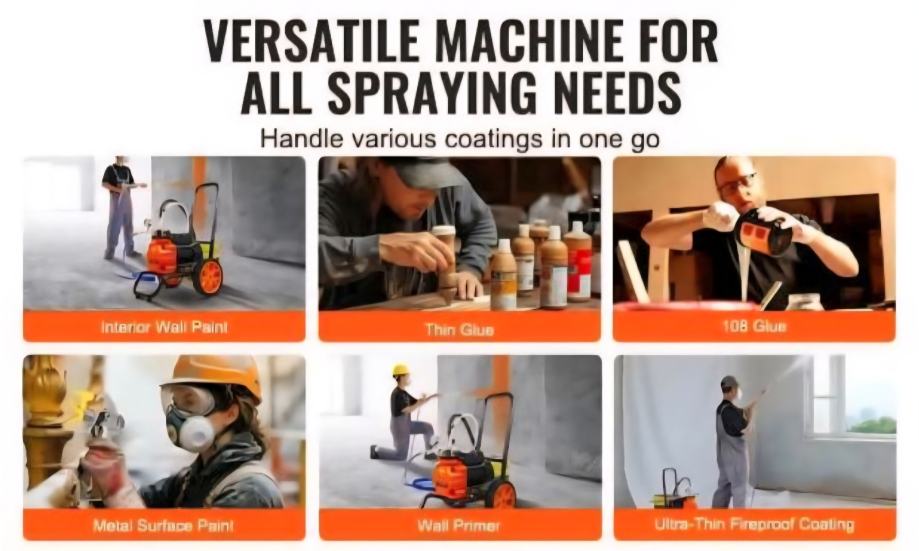 VERSATILE MACHINE FOR ALL SPRAYING NEEDS

Handle various coatings in one go

Interior Wall Paint

Thin Glue

108 Glue

Metal Surface Paint

Wall Primer

Ultra-Thin Fireproof Coating