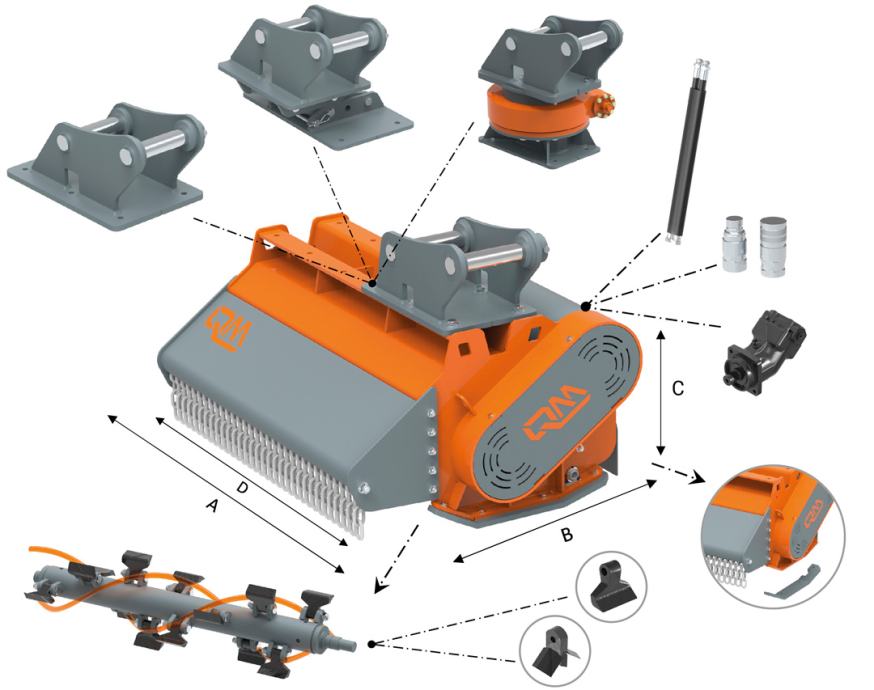 QM
QM
C
D
A
B
QM