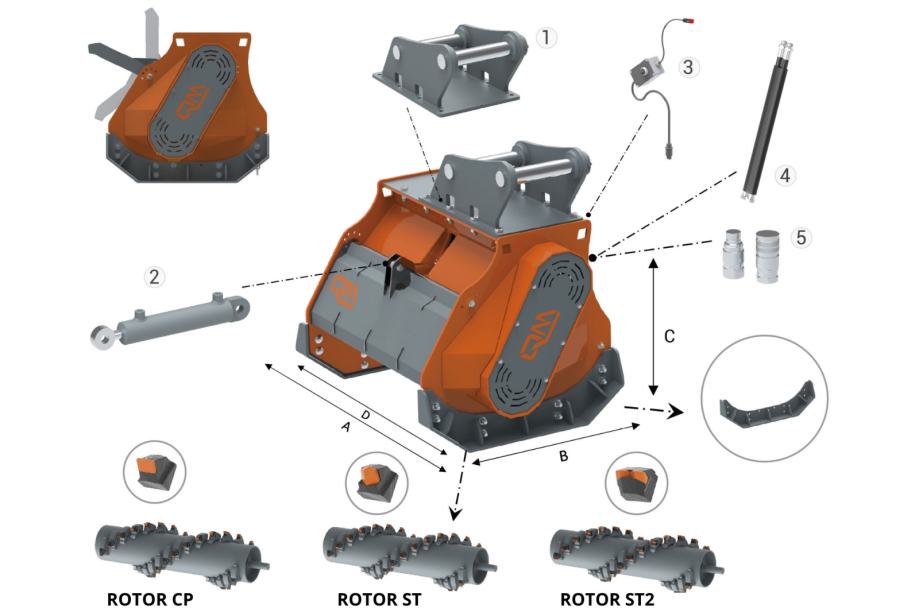 1
3
4
5
2
C
D
A
B
ROTOR CP
ROTOR ST
ROTOR ST2