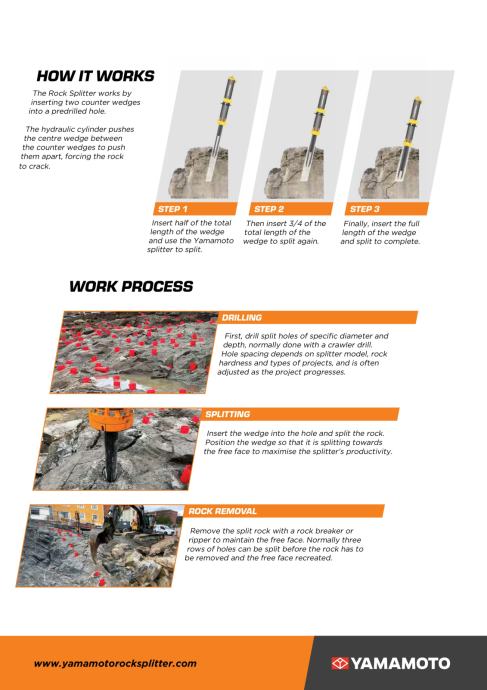 HOW IT WORKS

The Rock Splitter works by inserting two counter wedges into a predrilled hole.

The hydraulic cylinder pushes the centre wedge between the counter wedges to push them apart, forcing the rock to crack.

STEP 1

Insert half of the total length of the wedge and use the Yamamoto splitter to split.

STEP 2

Then insert 3/4 of the total length of the wedge to split again.

STEP 3

Finally, insert the full length of the wedge and split to complete.

WORK PROCESS

DRILLING

First, drill split holes of specific diameter and depth, normally done with a crawler drill. Hole spacing depends on splitter model, rock hardness and types of projects, and is often adjusted as the project progresses.

SPLITTING

Insert the wedge into the hole and split the rock. Position the wedge so that it is splitting towards the free face to maximise the splitter's productivity.

ROCK REMOVAL

Remove the split rock with a rock breaker or ripper to maintain the free face. Normally three rows of holes can be split before the rock has to be removed and the free face recreated.

www.yamamotorocksplitter.com

YAMAMOTO