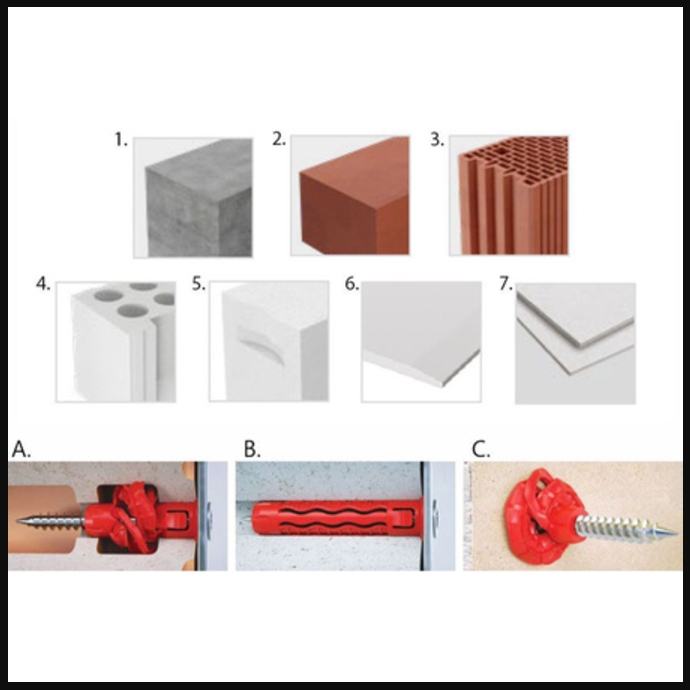 1.
2.
3.
4.
5.
6.
7.
A.
B.
C.