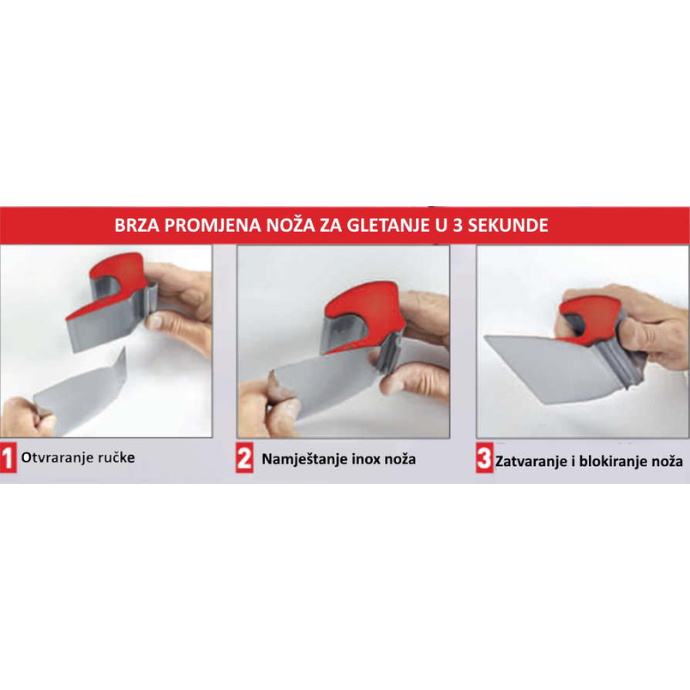 BRZA PROMJENA NOŽA ZA GLETANJE U 3 SEKUNDE

1 Otvraranje ručke

2 Namještanje inox noža

3 Zatvaranje i blokiranje noža