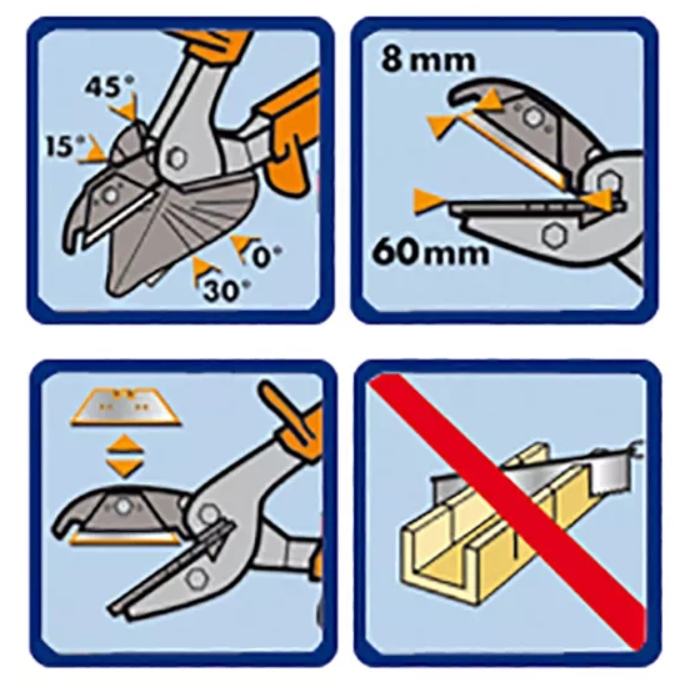 45°
15°
0°
30°

8 mm
60 mm