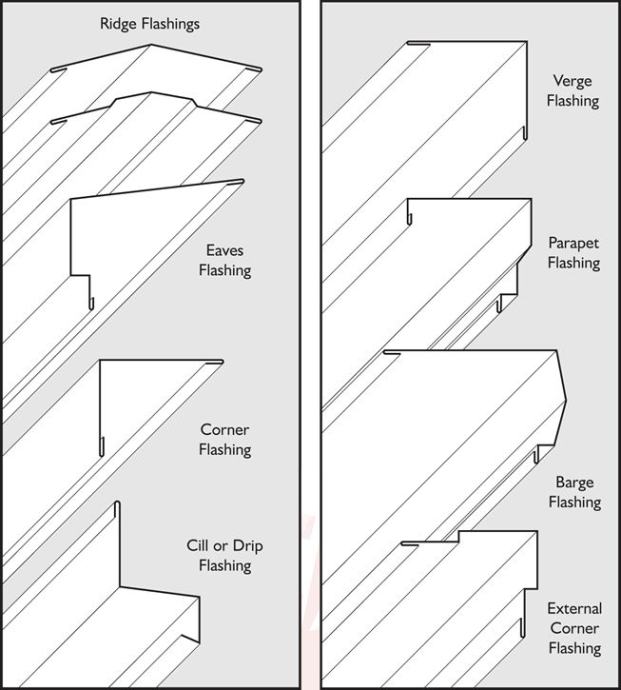 Ridge Flashings

Eaves Flashing

Corner Flashing

Cill or Drip Flashing

Verge Flashing

Parapet Flashing

Barge Flashing

External Corner Flashing