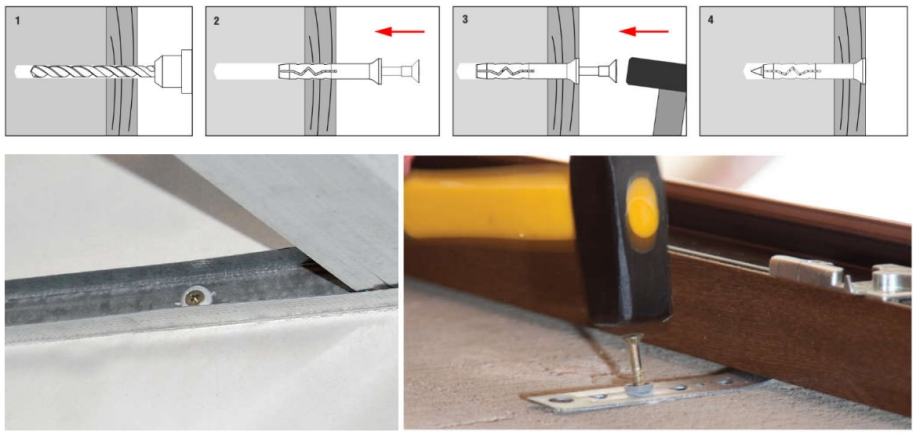 1

2

3

4