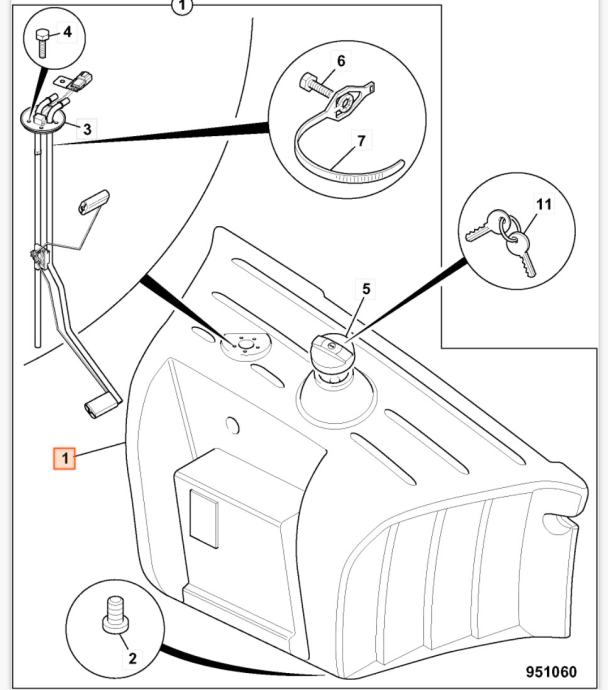 1
4
6
3
7
11
5
1
2
951060