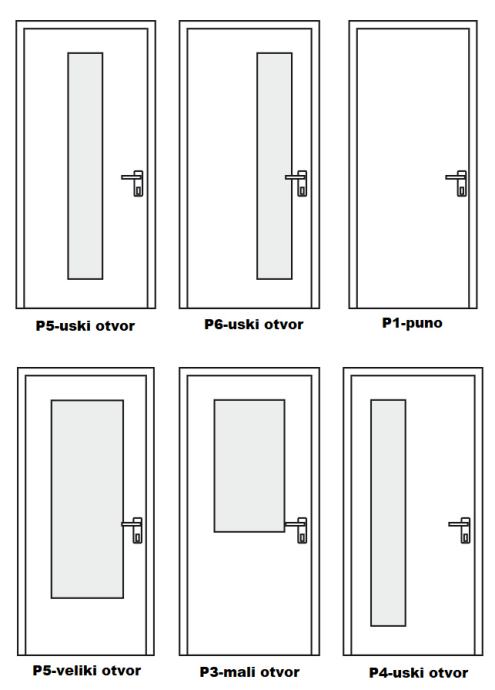 P5-uski otvor

P6-uski otvor

P1-puno

P5-veliki otvor

P3-mali otvor

P4-uski otvor