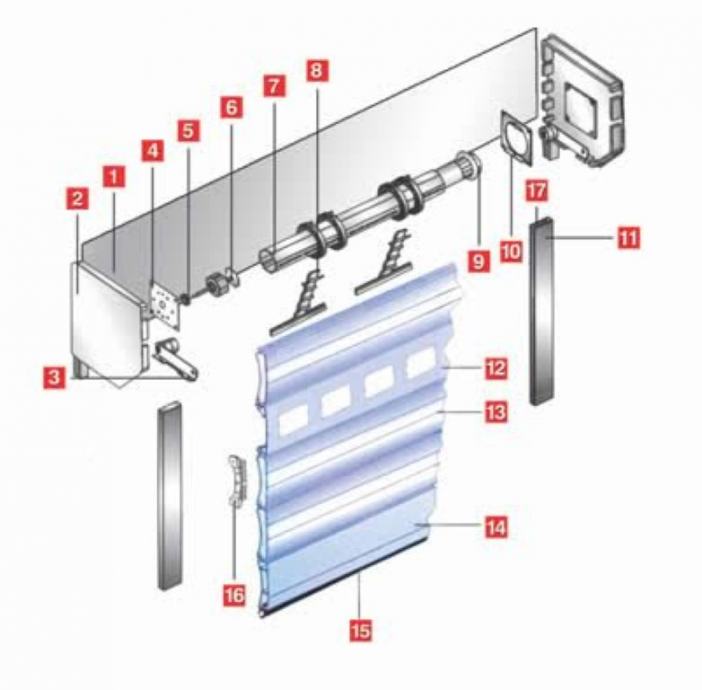 8
7
6
5
4
1
2
17
11
9
10
3
12
13
14
16
15