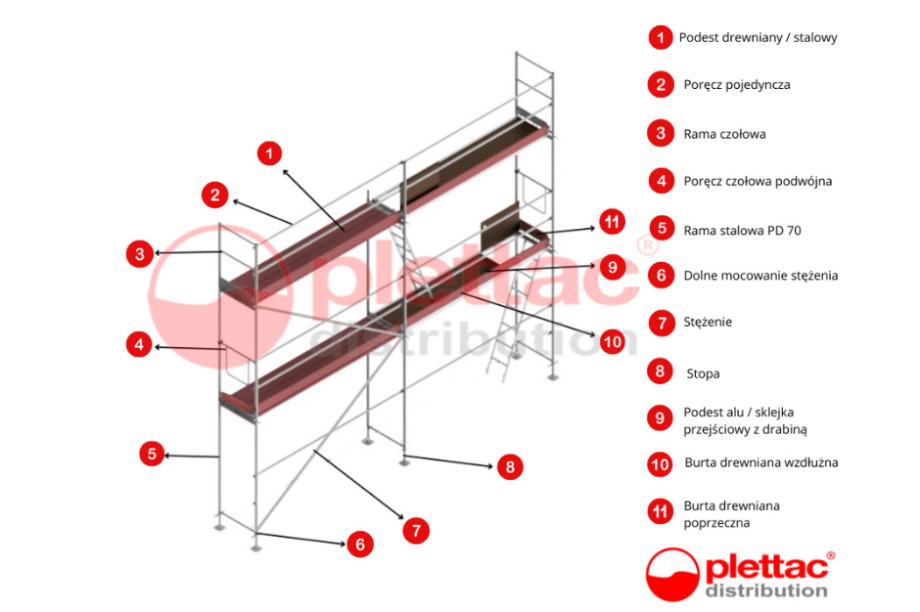 1
2
3
4
5
6
7
8
9
10
11

plettac®
distribution

1 Podest drewniany / stalowy

2 Poręcz pojedyncza

3 Rama czołowa

4 Poręcz czołowa podwójna

5 Rama stalowa PD 70

6 Dolne mocowanie stężenia

7 Stężenie

8 Stopa

9 Podest alu / sklejka przejściowy z drabiną

10 Burta drewniana wzdłużna

11 Burta drewniana poprzeczna

plettac®
distribution