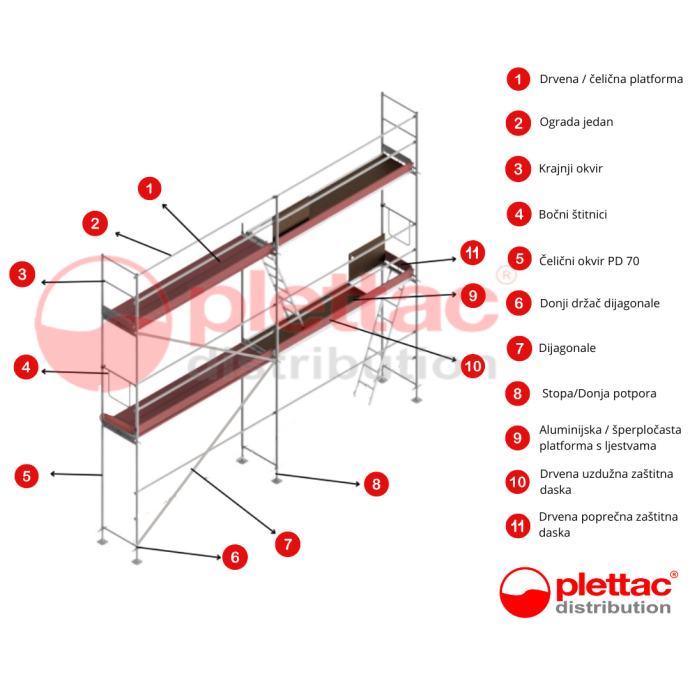 1
2
3
4
5
6
7
8
9
10
11

plettac®
distribution

1 Drvena / čelična platforma

2 Ograda jedan

3 Krajnji okvir

4 Bočni štitnici

5 Čelični okvir PD 70

6 Donji držač dijagonale

7 Dijagonale

8 Stopa/Donja potpora

9 Aluminijska / šperpločasta platforma s ljestvama

10 Drvena uzdužna zaštitna daska

11 Drvena poprečna zaštitna daska

plettac®
distribution