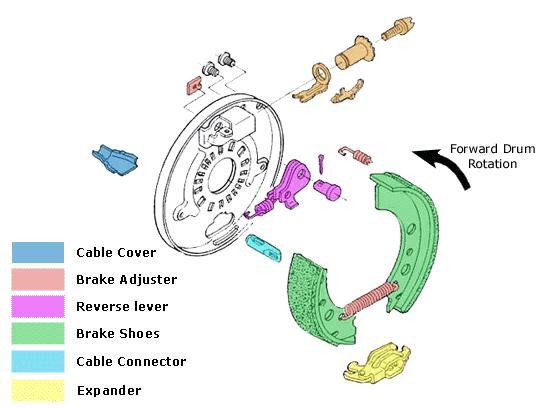 Forward Drum Rotation

Cable Cover
Brake Adjuster
Reverse lever
Brake Shoes
Cable Connector
Expander