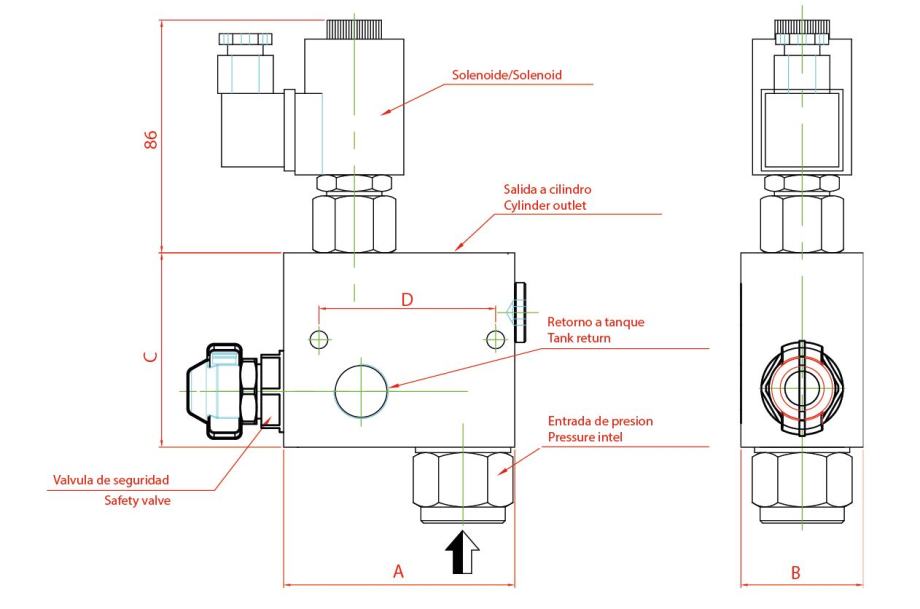 86

Solenoide/Solenoid

Salida a cilindro
Cylinder outlet

D

Retorno a tanque
Tank return

C

Entrada de presion
Pressure intel

Valvula de seguridad
Safety valve

A

B