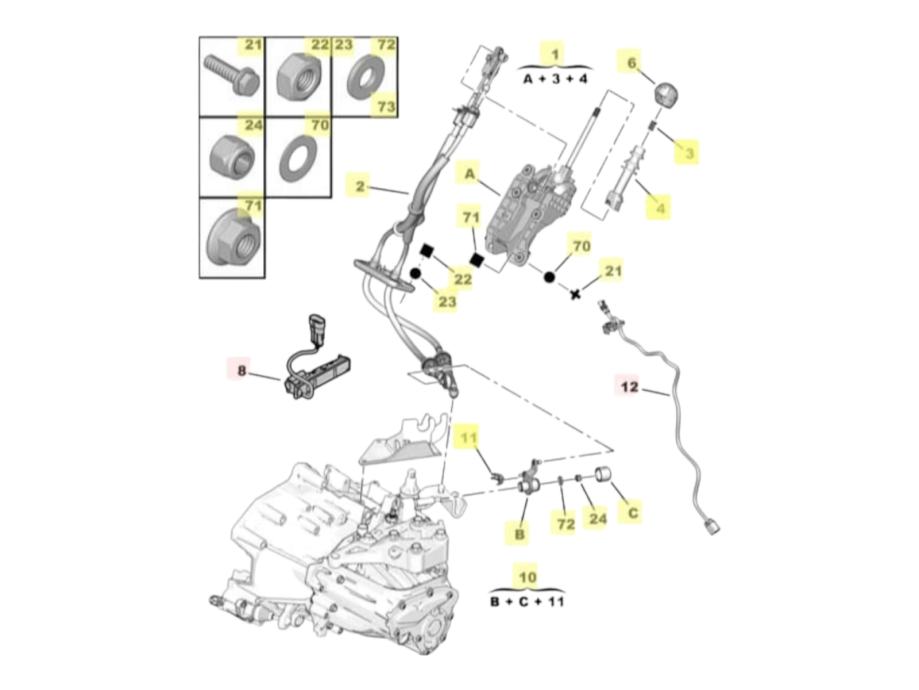 21
22
23
72
73
24
70
71
1
A + 3 + 4
6
3
4
2
A
71
70
21
22
23
8
12
11
B
72
24
C
10
B + C + 11