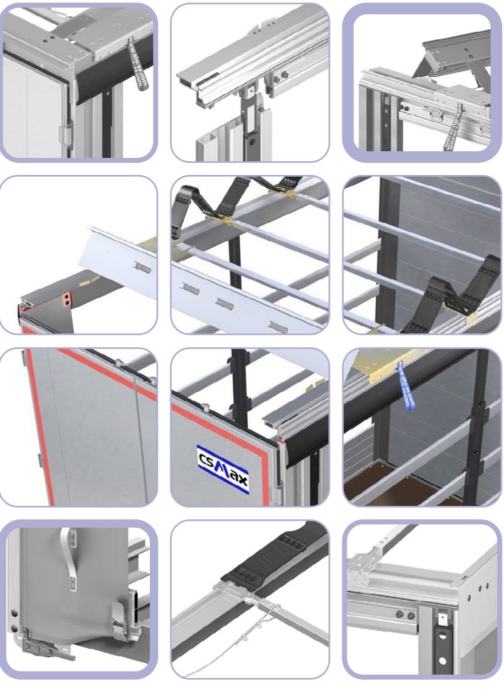 csMax