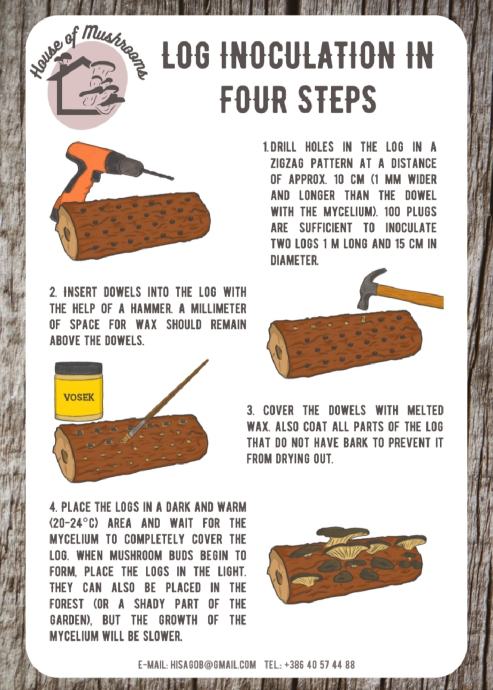 House of Mushrooms

LOG INOCULATION IN FOUR STEPS

1. DRILL HOLES IN THE LOG IN A ZIGZAG PATTERN AT A DISTANCE OF APPROX. 10 CM (1 MM WIDER AND LONGER THAN THE DOWEL WITH THE MYCELIUM). 100 PLUGS ARE SUFFICIENT TO INOCULATE TWO LOGS 1 M LONG AND 15 CM IN DIAMETER.

2. INSERT DOWELS INTO THE LOG WITH THE HELP OF A HAMMER. A MILLIMETER OF SPACE FOR WAX SHOULD REMAIN ABOVE THE DOWELS.

VOSEK

3. COVER THE DOWELS WITH MELTED WAX. ALSO COAT ALL PARTS OF THE LOG THAT DO NOT HAVE BARK TO PREVENT IT FROM DRYING OUT.

4. PLACE THE LOGS IN A DARK AND WARM (20-24°C) AREA AND WAIT FOR THE MYCELIUM TO COMPLETELY COVER THE LOG. WHEN MUSHROOM BUDS BEGIN TO FORM, PLACE THE LOGS IN THE LIGHT. THEY CAN ALSO BE PLACED IN THE FOREST (OR A SHADY PART OF THE GARDEN), BUT THE GROWTH OF THE MYCELIUM WILL BE SLOWER.

E-MAIL: HISAGOB@GMAIL.COM TEL.: +386 40 57 44 88