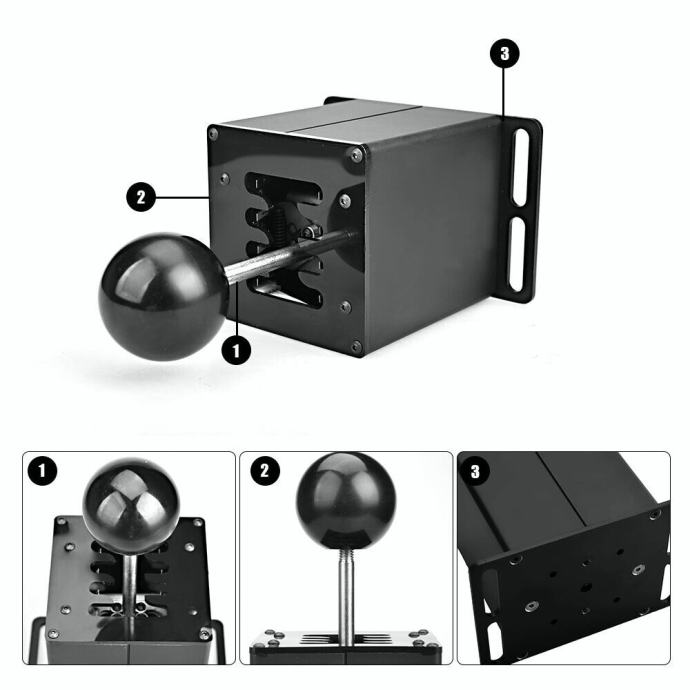 3
2
1
1
2
3