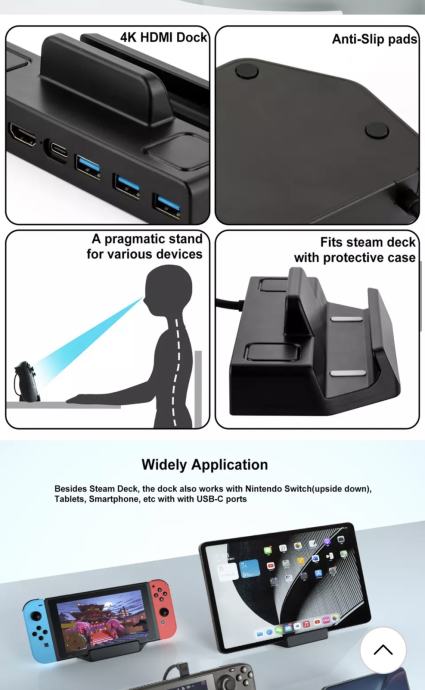 4K HDMI Dock

Anti-Slip pads

A pragmatic stand for various devices

Fits steam deck with protective case

Widely Application

Besides Steam Deck, the dock also works with Nintendo Switch(upside down), Tablets, Smartphone, etc with with USB-C ports