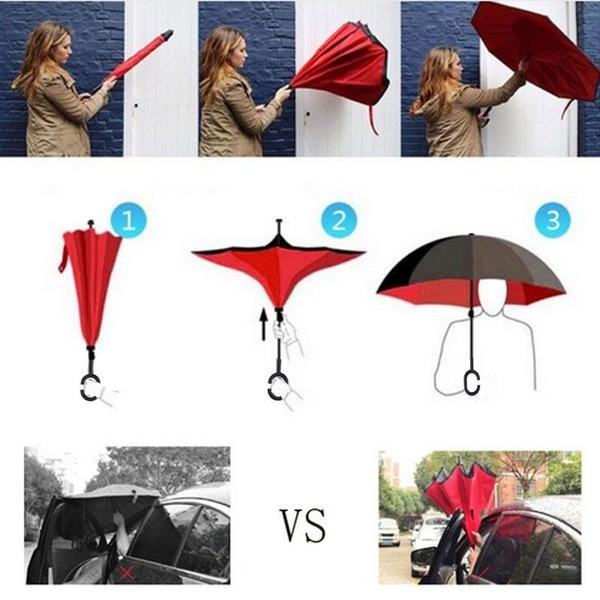 1

2

3

VS