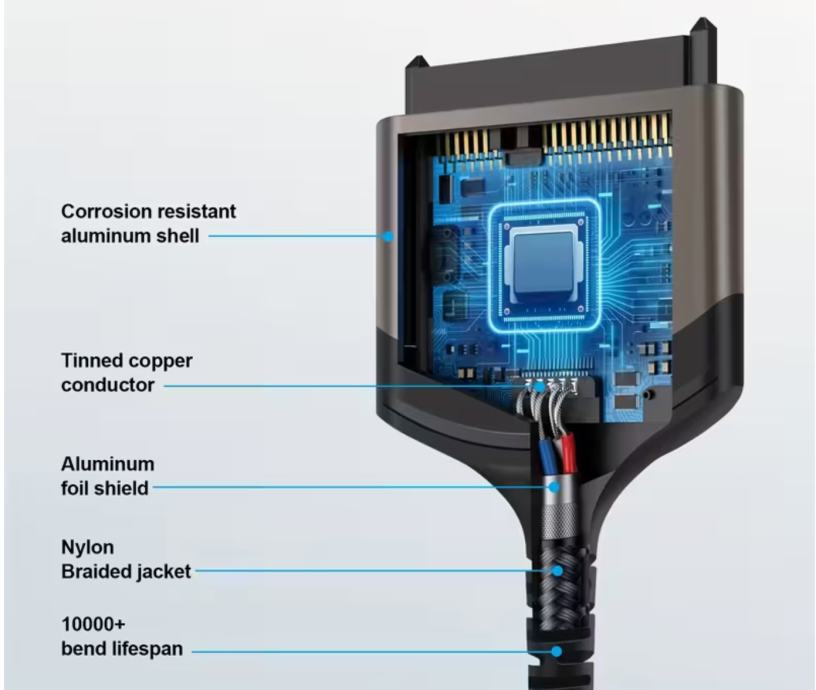 Corrosion resistant aluminum shell

Tinned copper conductor

Aluminum foil shield

Nylon Braided jacket

10000+ bend lifespan