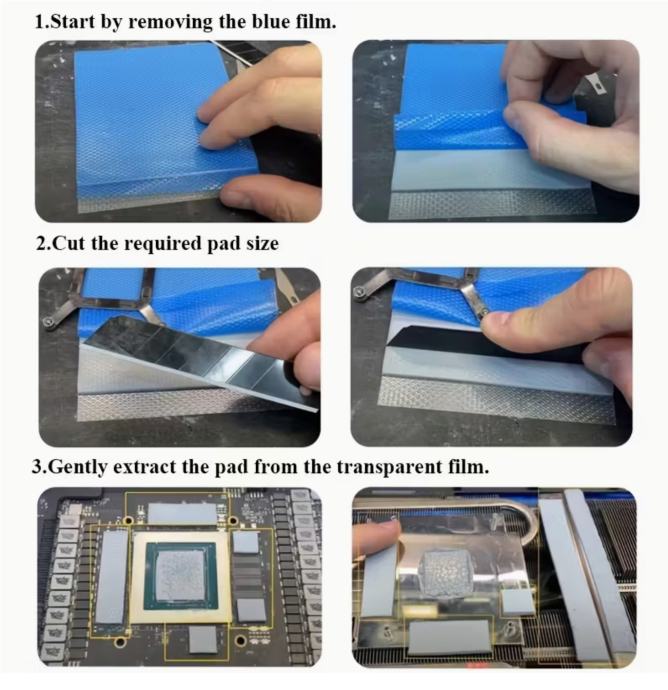 1.Start by removing the blue film.

2.Cut the required pad size

3.Gently extract the pad from the transparent film.