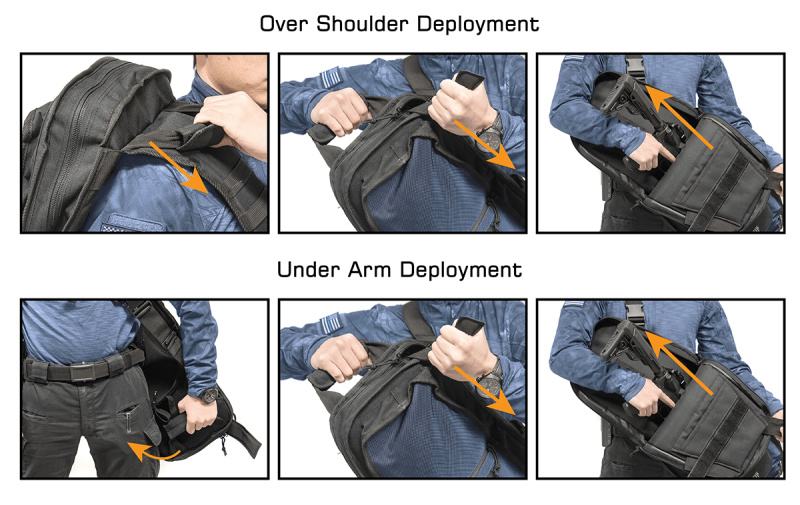 Over Shoulder Deployment

Under Arm Deployment