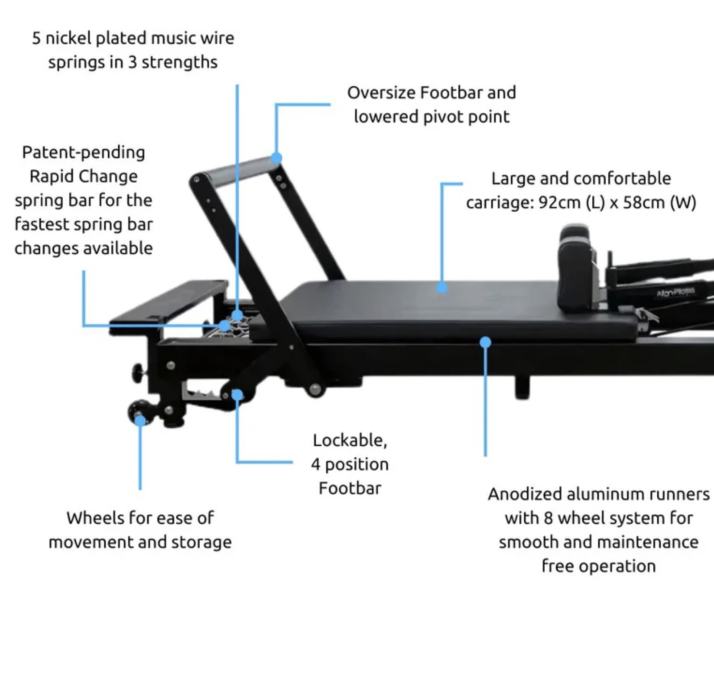 5 nickel plated music wire springs in 3 strengths

Oversize Footbar and lowered pivot point

Patent-pending Rapid Change spring bar for the fastest spring bar changes available

Large and comfortable carriage: 92cm (L) x 58cm (W)

AlignPilates

Lockable, 4 position Footbar

Wheels for ease of movement and storage

Anodized aluminum runners with 8 wheel system for smooth and maintenance free operation