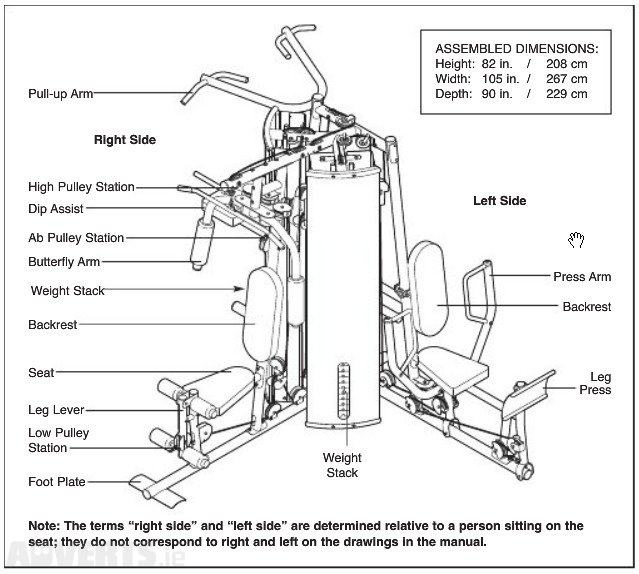 ASSEMBLED DIMENSIONS:
Height: 82 in. / 208 cm
Width: 105 in. / 267 cm
Depth: 90 in. / 229 cm

Pull-up Arm

Right Side

High Pulley Station
Dip Assist
Ab Pulley Station
Butterfly Arm
Weight Stack
Backrest
Seat
Leg Lever
Low Pulley Station
Foot Plate

Left Side

Press Arm
Backrest
Leg Press

Weight Stack

Note: The terms “right side” and “left side” are determined relative to a person sitting on the seat; they do not correspond to right and left on the drawings in the manual.

ADVERTS.ie