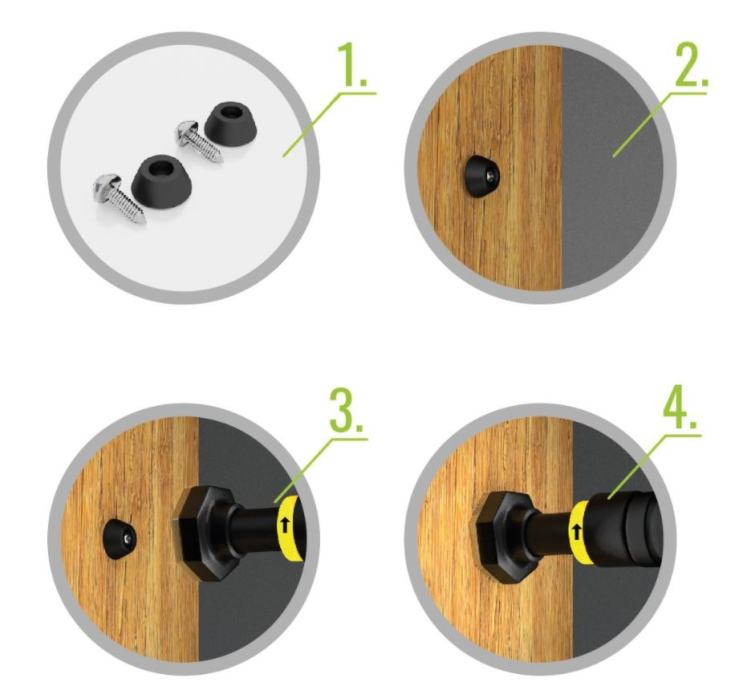 1.

2.

3.

4.