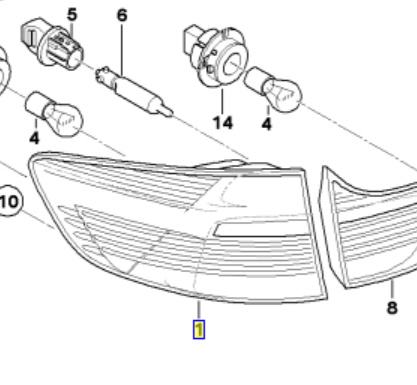 5
6
14
4
4
10
8
1