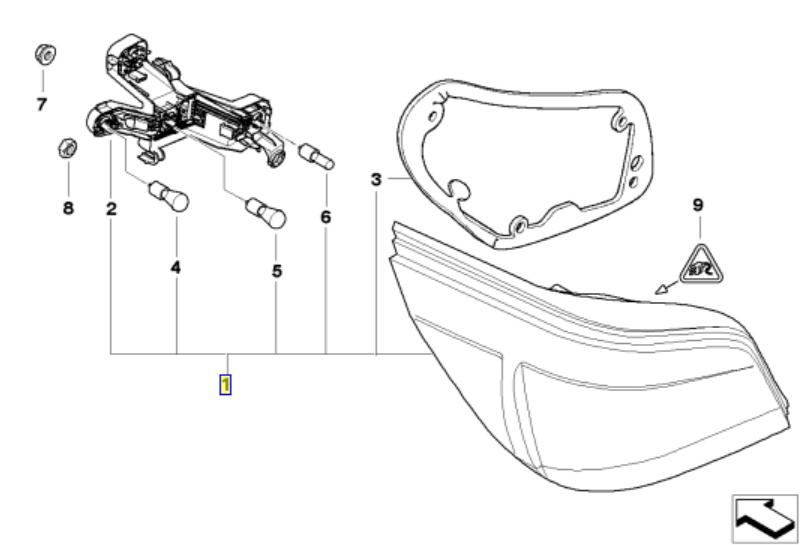 7
8
2
4
5
6
3
9
1