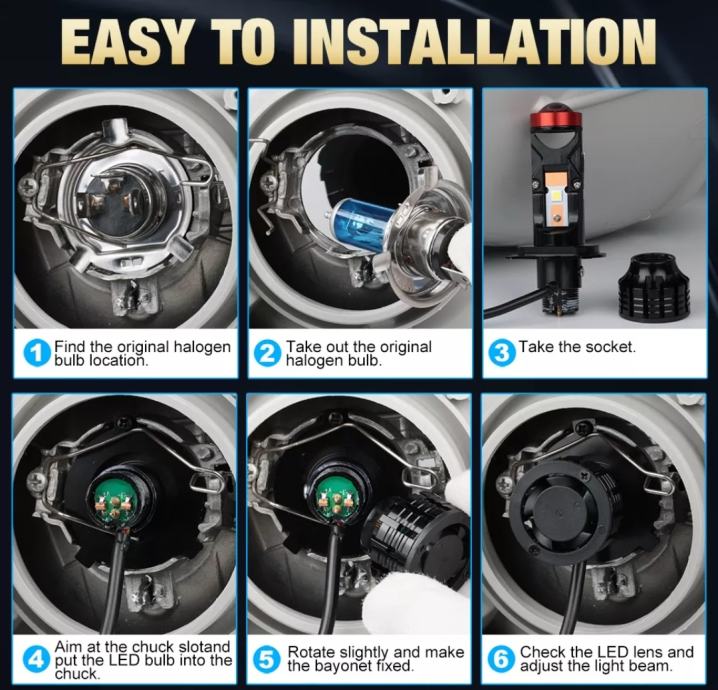 EASY TO INSTALLATION

1 Find the original halogen bulb location.

2 Take out the original halogen bulb.

3 Take the socket.

4 Aim at the chuck slotand put the LED bulb into the chuck.

5 Rotate slightly and make the bayonet fixed.

6 Check the LED lens and adjust the light beam.